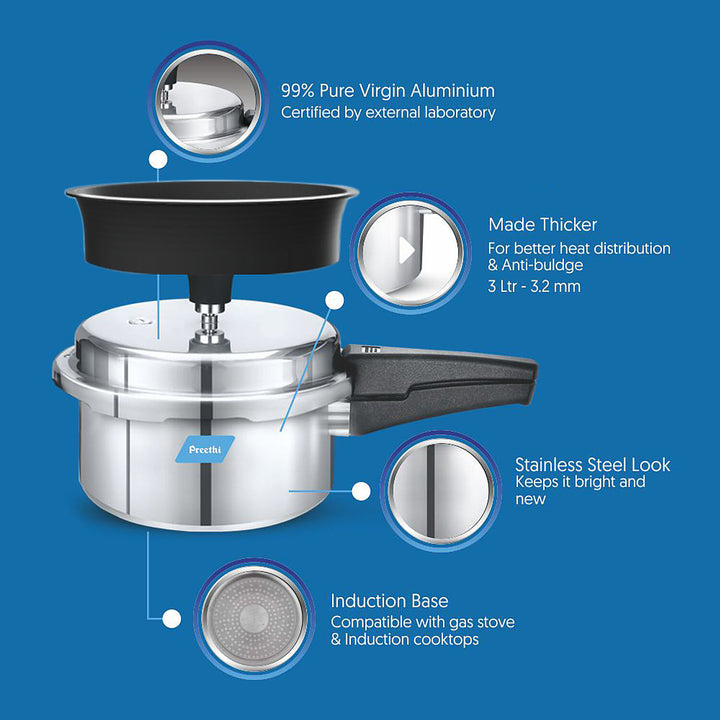 99% Pure Virgin Aluminium
Certified by external laboratory

Made Thicker
For better heat distribution & Anti-buldge
3 Ltr - 3.2 mm

Preethi

Stainless Steel Look
Keeps it bright and new

Induction Base
Compatible with gas stove & Induction cooktops