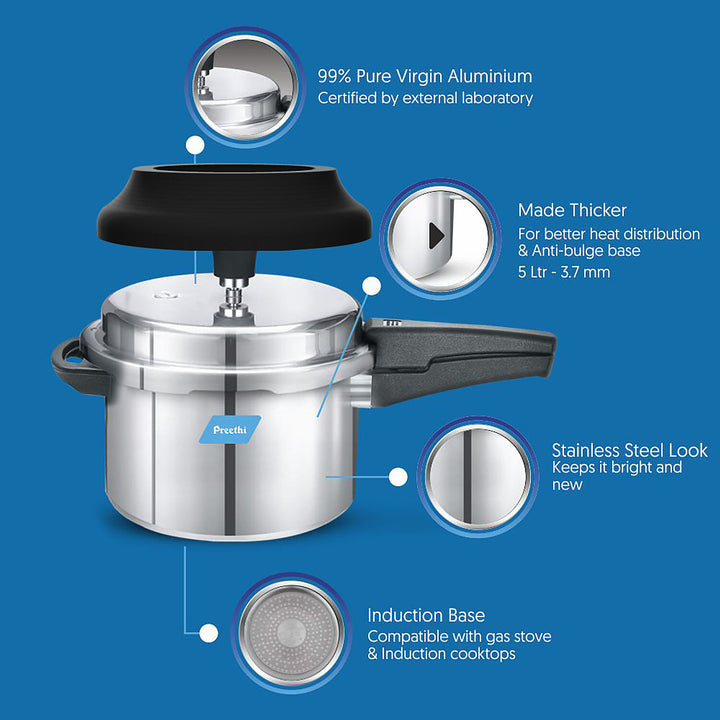 99% Pure Virgin Aluminium
Certified by external laboratory

Made Thicker
For better heat distribution & Anti-bulge base
5 Ltr - 3.7 mm

Preethi

Stainless Steel Look
Keeps it bright and new

Induction Base
Compatible with gas stove & Induction cooktops